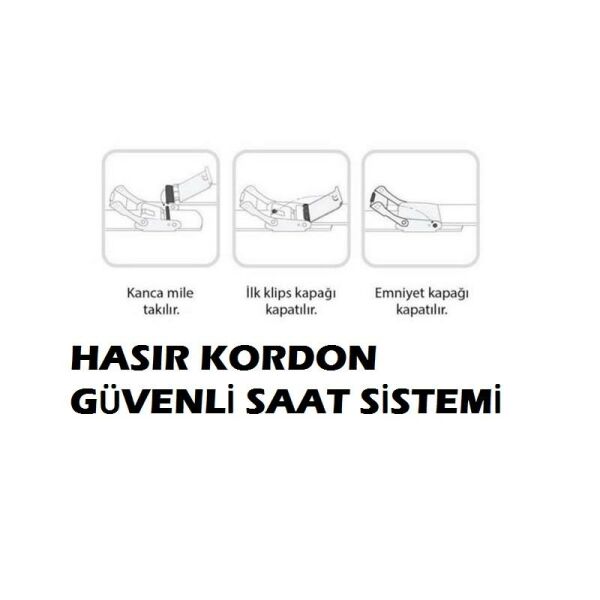 Kanca mile takılır.

İlk klips kapağı kapatılır.

Emniyet kapağı kapatılır.

HASIR KORDON GÜVENLİ SAAT SİSTEMİ