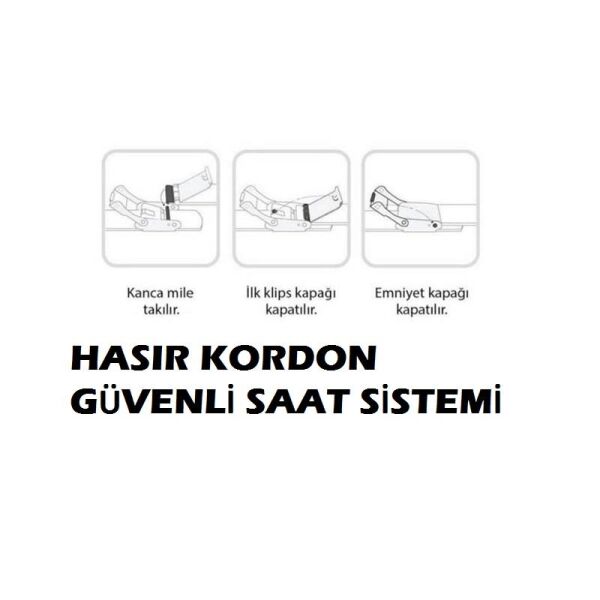 Kanca mile takılır.

İlk klips kapağı kapatılır.

Emniyet kapağı kapatılır.

HASIR KORDON GÜVENLİ SAAT SİSTEMİ